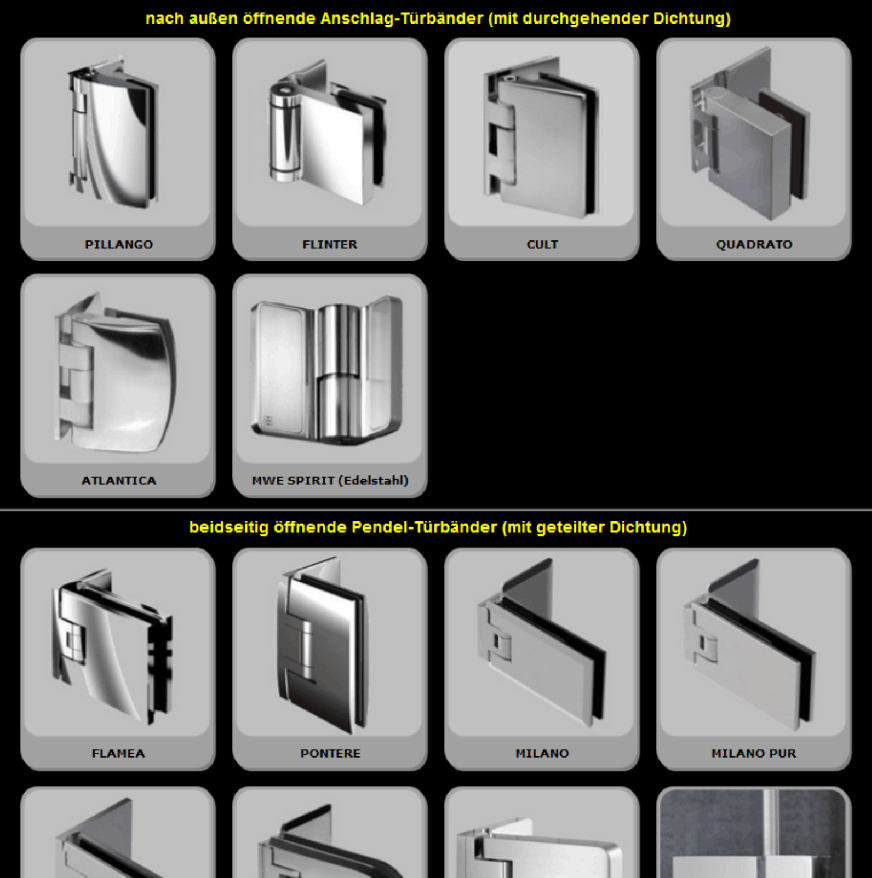 nach außen öffnende Anschlag-Türbänder (mit durchgehender Dichtung)

PILLANGO

FLINTER

CULT

QUADRATO

ATLANTICA

MWE SPIRIT (Edelstahl)

beidseitig öffnende Pendel-Türbänder (mit geteilter Dichtung)

FLAMEA

PONTERE

MILANO

MILANO PUR